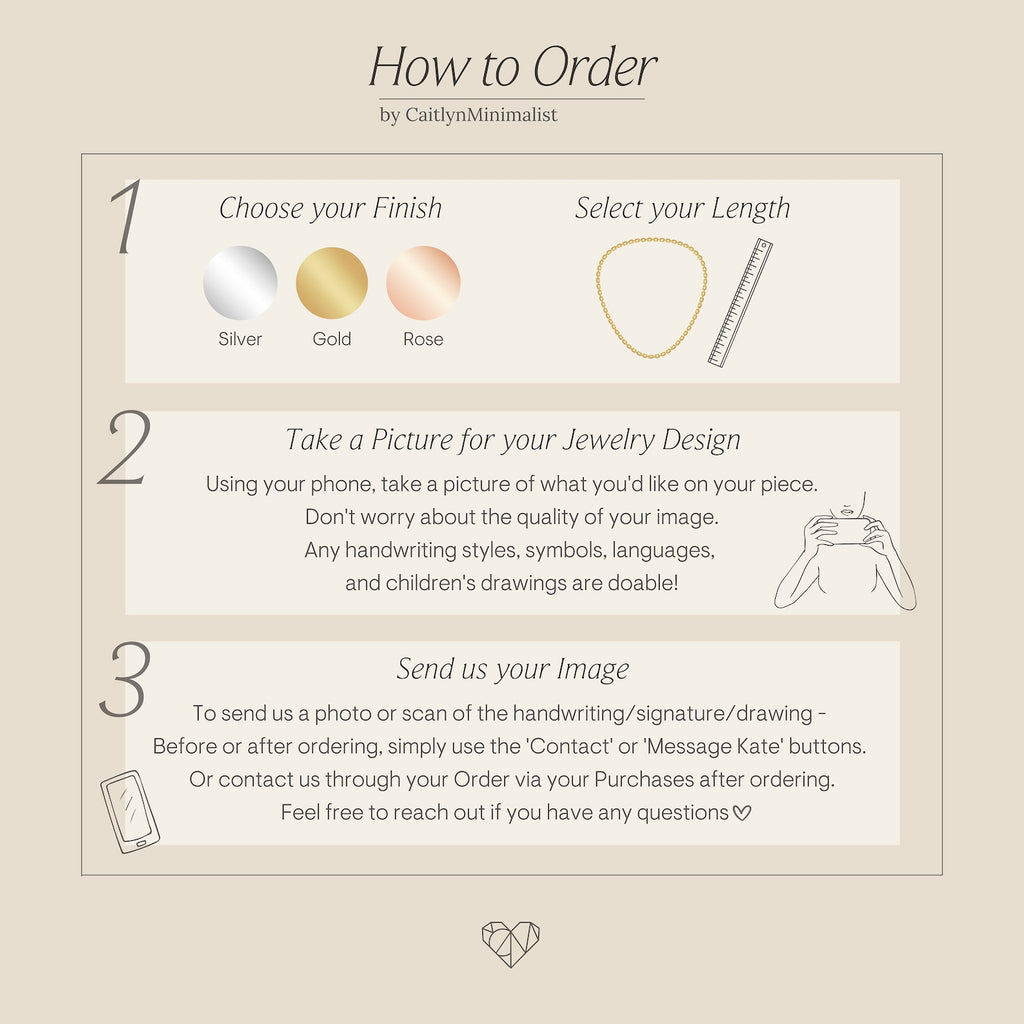 How to Order
by CaitlynMinimalist

1
Choose your Finish
Silver
Gold
Rose

Select your Length

2
Take a Picture for your Jewelry Design
Using your phone, take a picture of what you'd like on your piece.
Don't worry about the quality of your image.
Any handwriting styles, symbols, languages,
and children's drawings are doable!

3
Send us your Image
To send us a photo or scan of the handwriting/signature/drawing -
Before or after ordering, simply use the 'Contact' or 'Message Kate' buttons.
Or contact us through your Order via your Purchases after ordering.
Feel free to reach out if you have any questions ♡